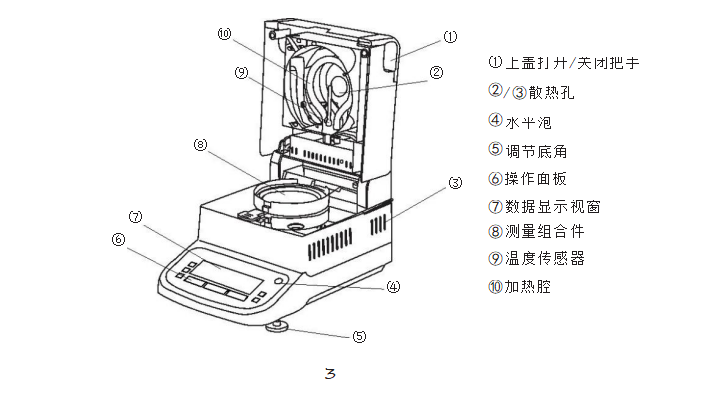 ⑩

⑨

⑧

⑦

⑥

①

②

③

④

⑤

①上盖打开/关闭把手
②/③散热孔
④水平泡
⑤调节底角
⑥操作面板
⑦数据显示视窗
⑧测量组合件
⑨温度传感器
⑩加热腔

3